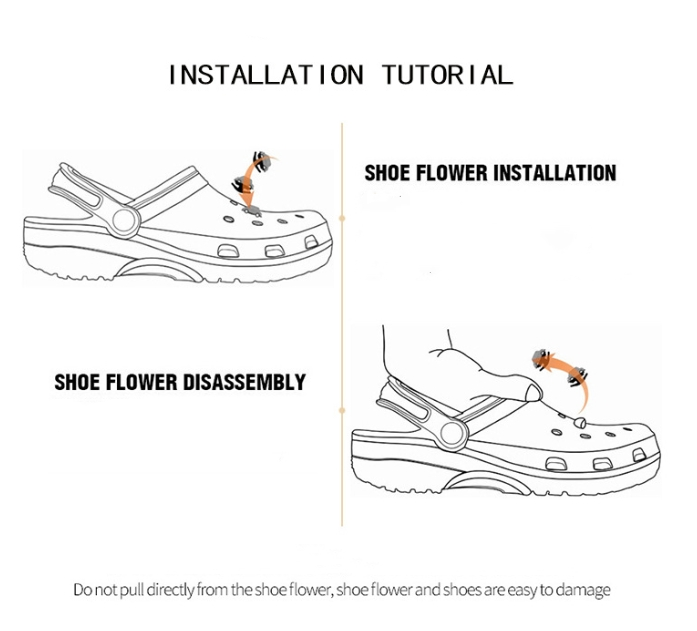 INSTALLATION TUTORIAL

SHOE FLOWER INSTALLATION

SHOE FLOWER DISASSEMBLY

Do not pull directly from the shoe flower, shoe flower and shoes are easy to damage